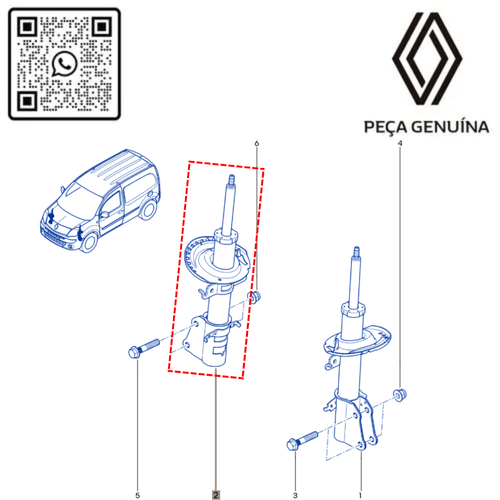 PEÇA GENUÍNA

6

4

5

2

3

1